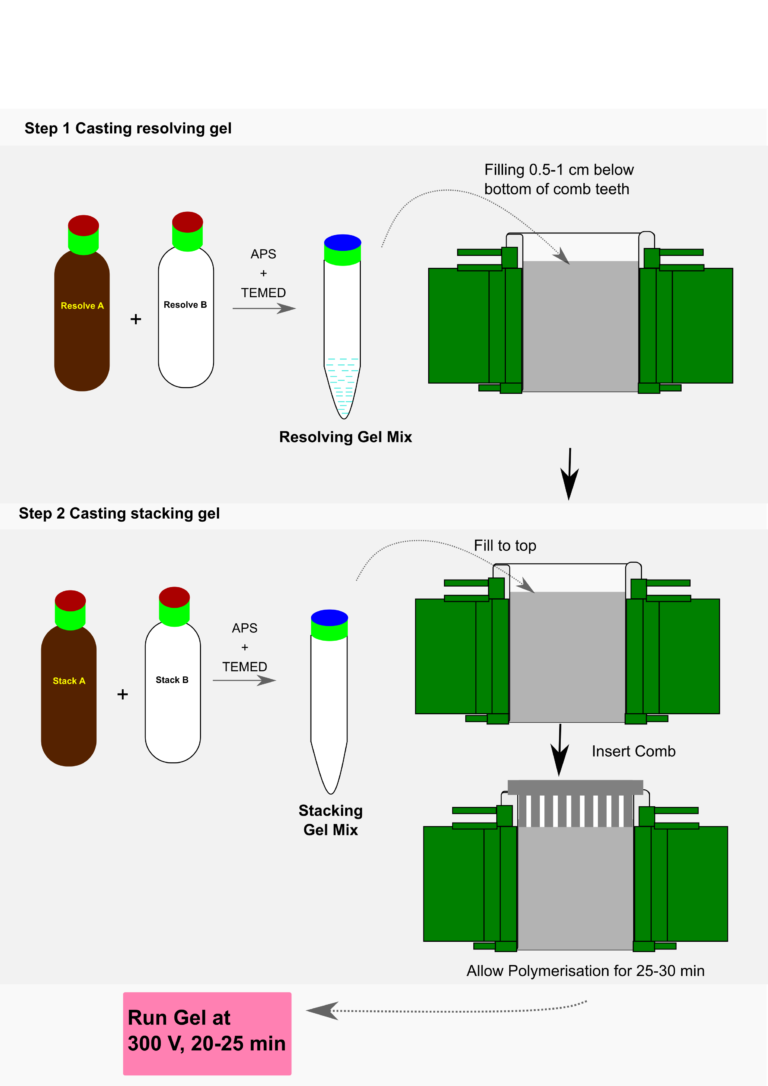 Step 1 Casting resolving gel

Filling 0.5-1 cm below bottom of comb teeth

Resolve A

+

Resolve B

APS
+
TEMED

Resolving Gel Mix

Step 2 Casting stacking gel

Fill to top

Stack A

+

Stack B

APS
+
TEMED

Stacking Gel Mix

Insert Comb

Allow Polymerisation for 25-30 min

Run Gel at 300 V, 20-25 min